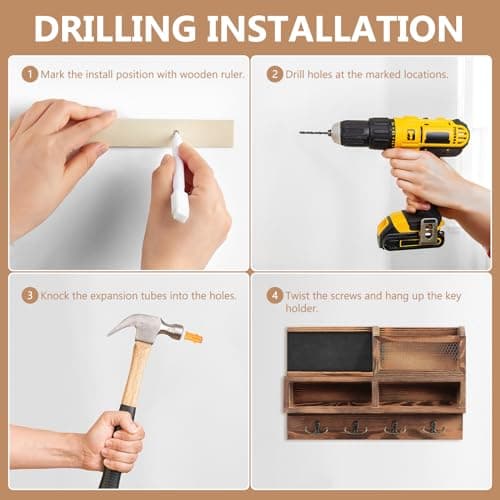 DRILLING INSTALLATION

1 Mark the install position with wooden ruler.

2 Drill holes at the marked locations.

3 Knock the expansion tubes into the holes.

4 Twist the screws and hang up the key holder.